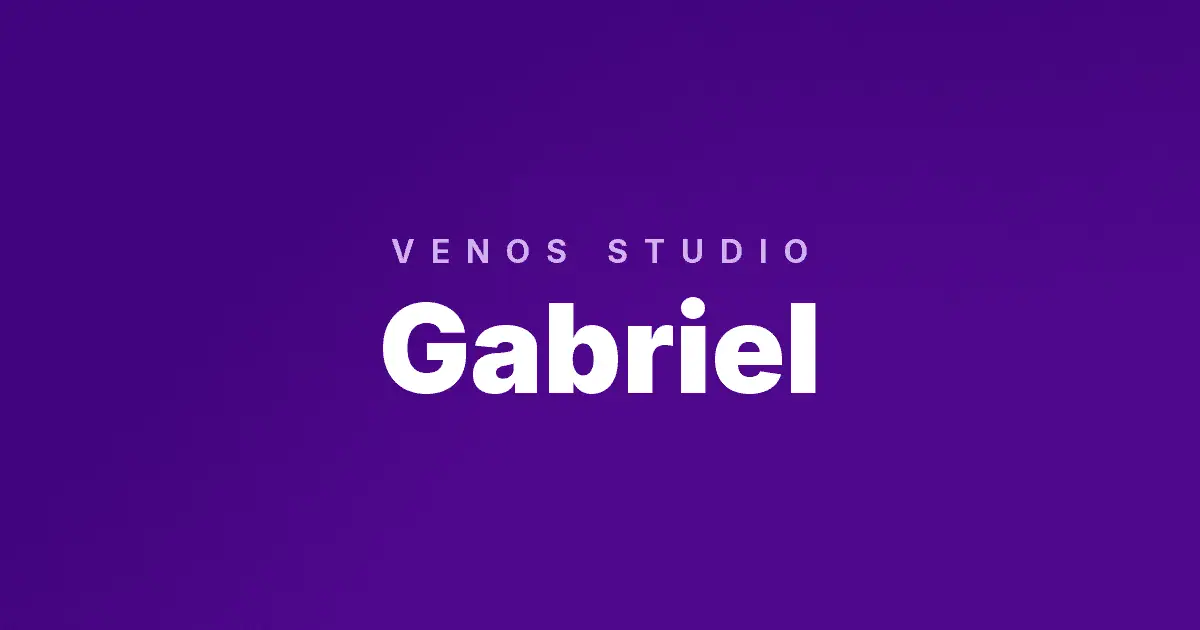 VENOS STUDIO

Gabriel