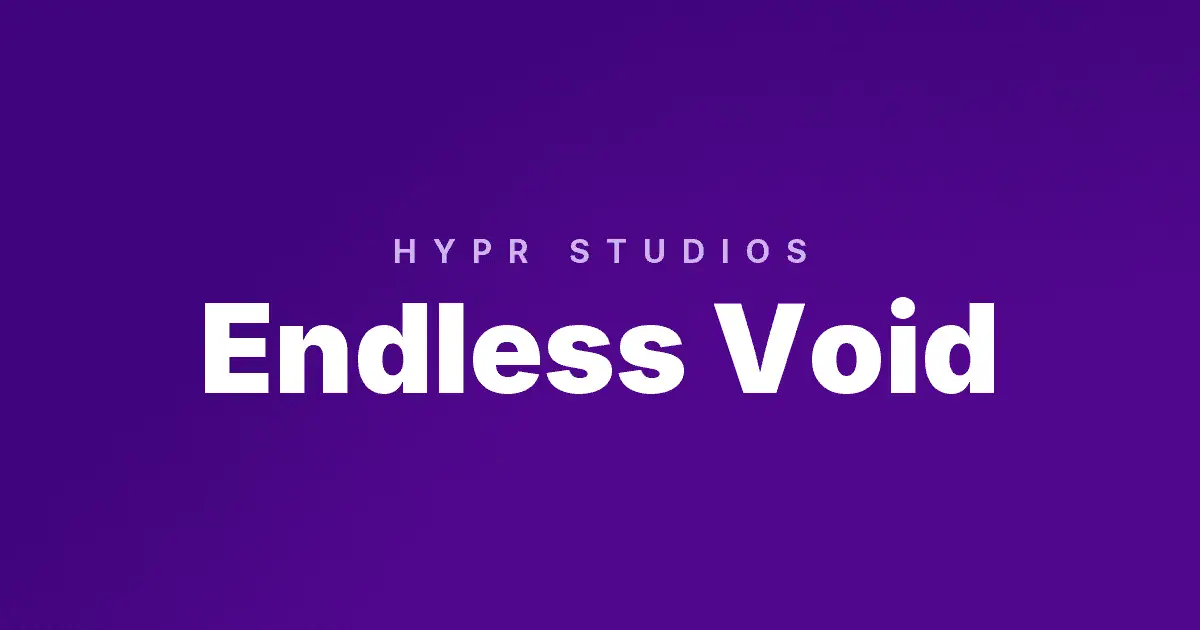 HYPR STUDIOS

Endless Void