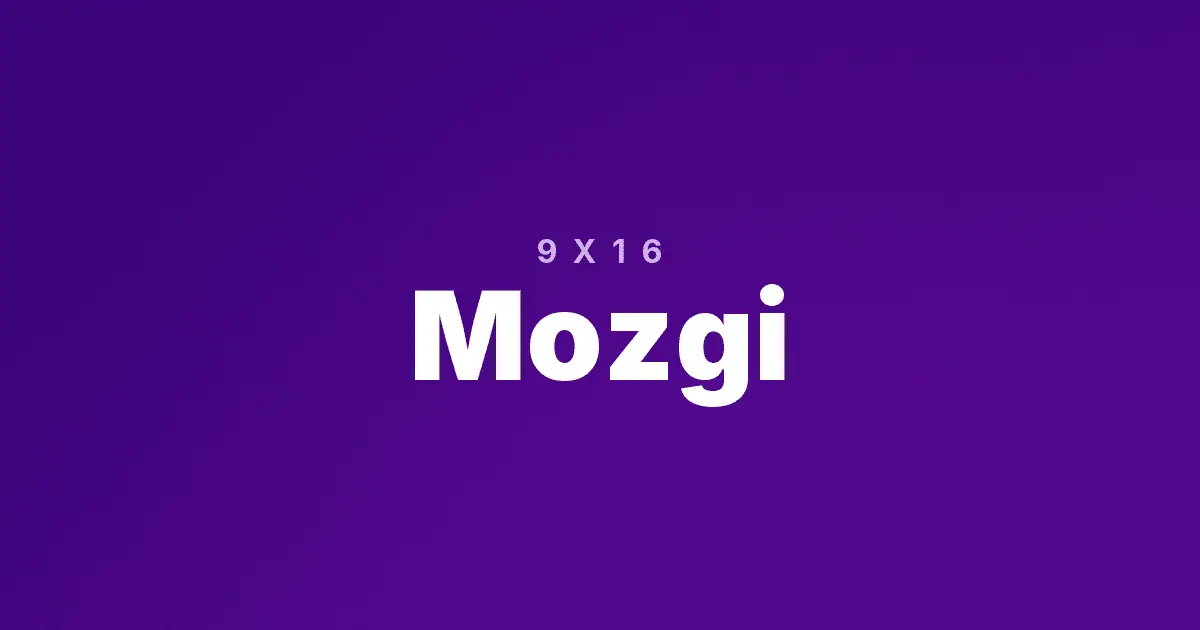 9 X 16

Mozgi